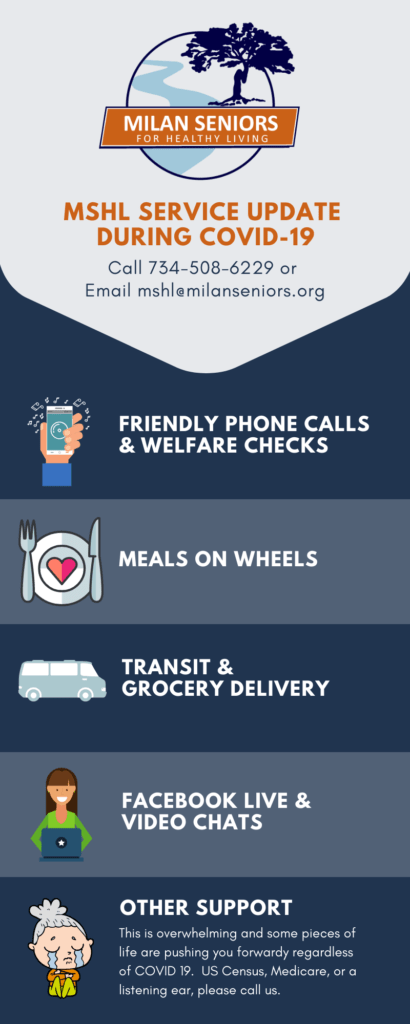 MILAN SENIORS
FOR HEALTHY LIVING

MSHL SERVICE UPDATE DURING COVID-19

Call 734-508-6229 or Email mshl@milanseniors.org

FRIENDLY PHONE CALLS & WELFARE CHECKS

MEALS ON WHEELS

TRANSIT & GROCERY DELIVERY

FACEBOOK LIVE & VIDEO CHATS

OTHER SUPPORT

This is overwhelming and some pieces of life are pushing you forwardy regardless of COVID 19. US Census, Medicare, or a listening ear, please call us.